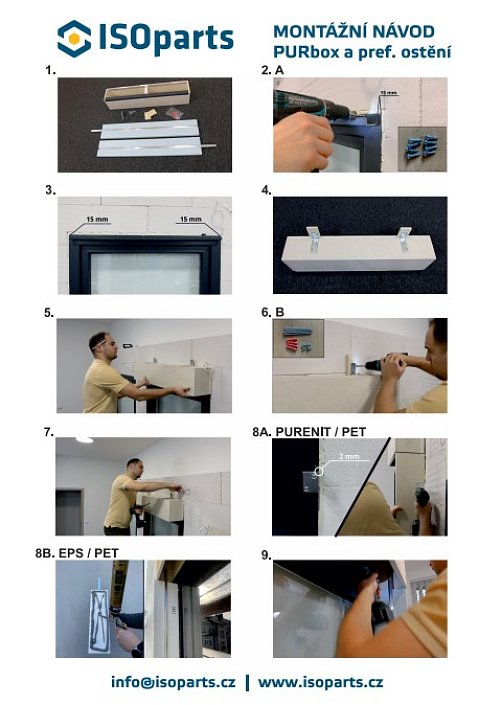 ISOparts

MONTÁŽNÍ NÁVOD
PURbox a pref. ostění

1.

2. A

15 mm

3.

15 mm

15 mm

4.

5.

6. B

7.

8A. PURENIT / PET

2 mm

8B. EPS / PET

9.

info@isoparts.cz | www.isoparts.cz