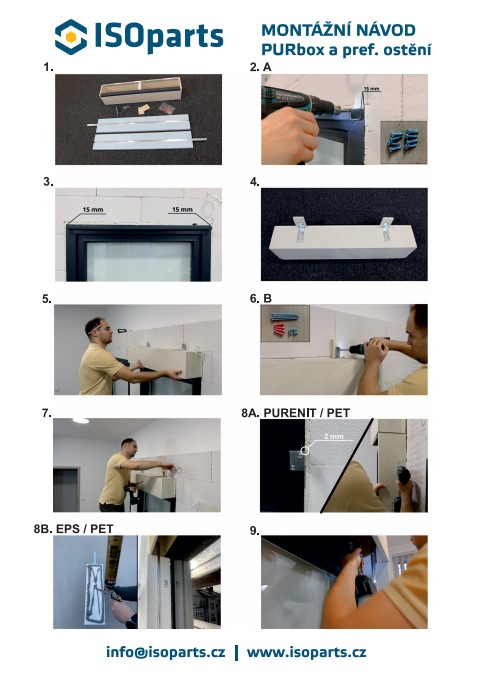 ISOparts

MONTÁŽNÍ NÁVOD
PURbox a pref. ostění

1.

2. A

15 mm

3.

15 mm

15 mm

4.

5.

6. B

7.

8A. PURENIT / PET

2 mm

8B. EPS / PET

9.

info@isoparts.cz | www.isoparts.cz